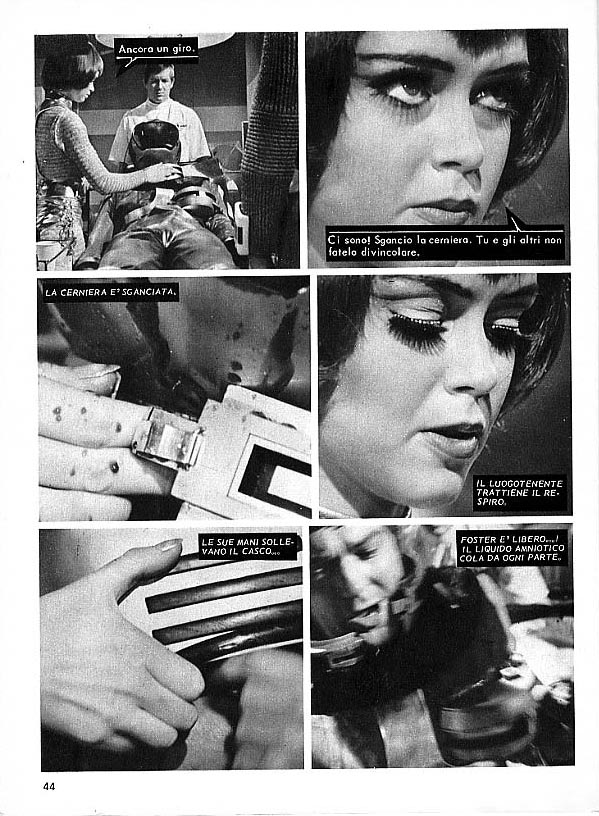 Ancora un giro.

Ci sono! Sgancio la cerniera. Tu e gli altri non fatelo divincolare.

LA CERNIERA E' SGANCIATA.

IL LUOGOTENENTE TRATTIENE IL RESPIRO.

LE SUE MANI SOLLEVANO IL CASCO...

FOSTER E' LIBERO...! IL LIQUIDO AMNIOTICO COLA DA OGNI PARTE.

44